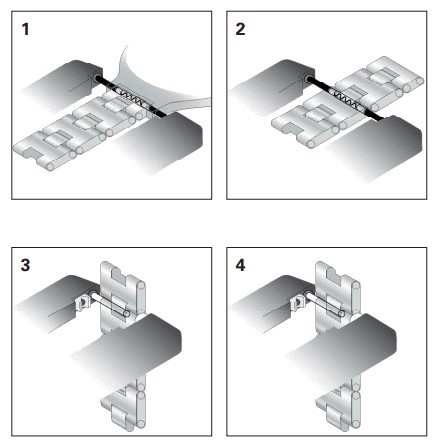 1

2

3

4